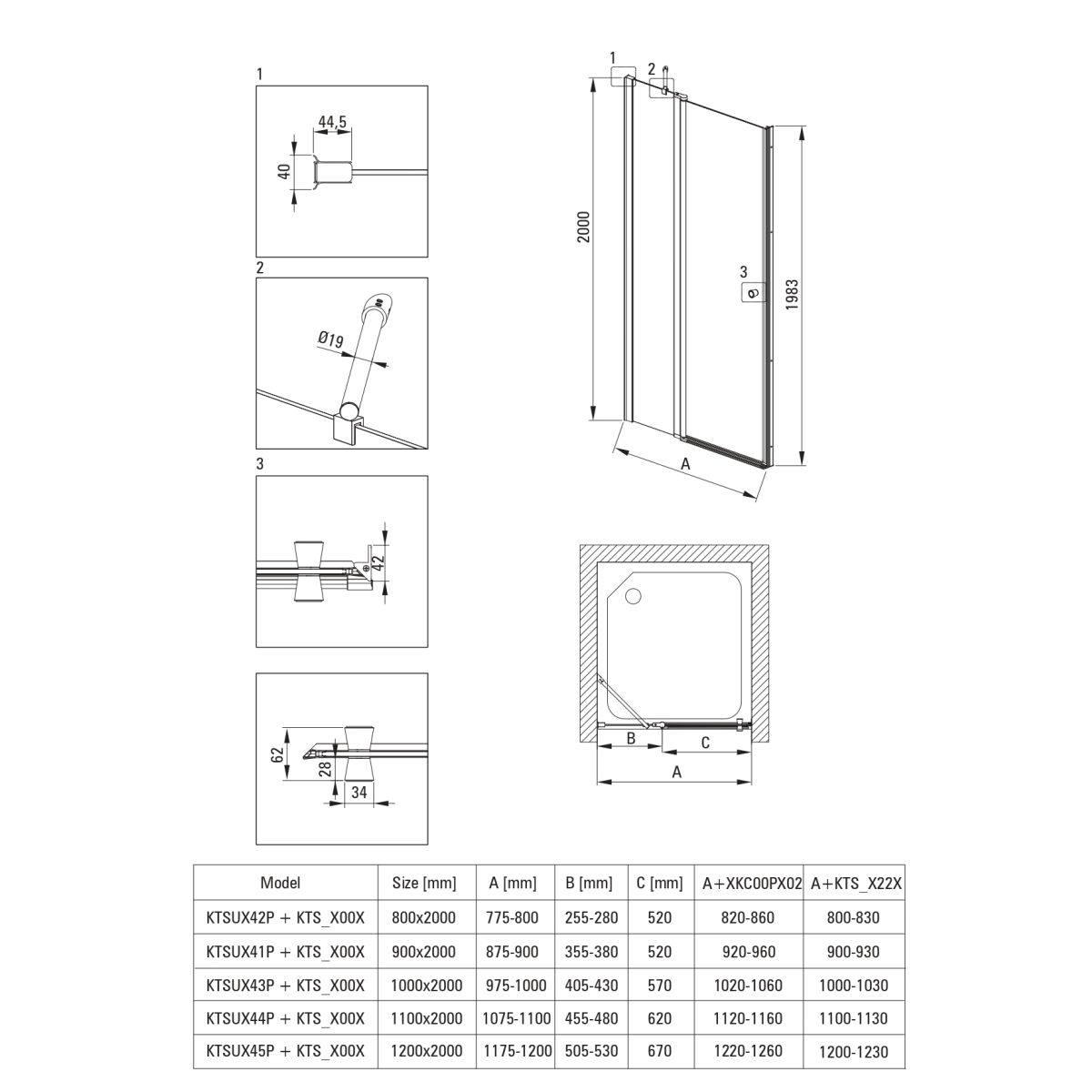 1

44,5

40

2

Ø19

3

42

62

28

34

1

2

2000

3

1983

A

B

C

A

| Model | Size [mm] | A [mm] | B [mm] | C [mm] | A+XKC00PX02 | A+KTS_X22X |
|---|---|---|---|---|---|---|
| KTSUX42P + KTS_X00X | 800x2000 | 775-800 | 255-280 | 520 | 820-860 | 800-830 |
| KTSUX41P + KTS_X00X | 900x2000 | 875-900 | 355-380 | 520 | 920-960 | 900-930 |
| KTSUX43P + KTS_X00X | 1000x2000 | 975-1000 | 405-430 | 570 | 1020-1060 | 1000-1030 |
| KTSUX44P + KTS_X00X | 1100x2000 | 1075-1100 | 455-480 | 620 | 1120-1160 | 1100-1130 |
| KTSUX45P + KTS_X00X | 1200x2000 | 1175-1200 | 505-530 | 670 | 1220-1260 | 1200-1230 |