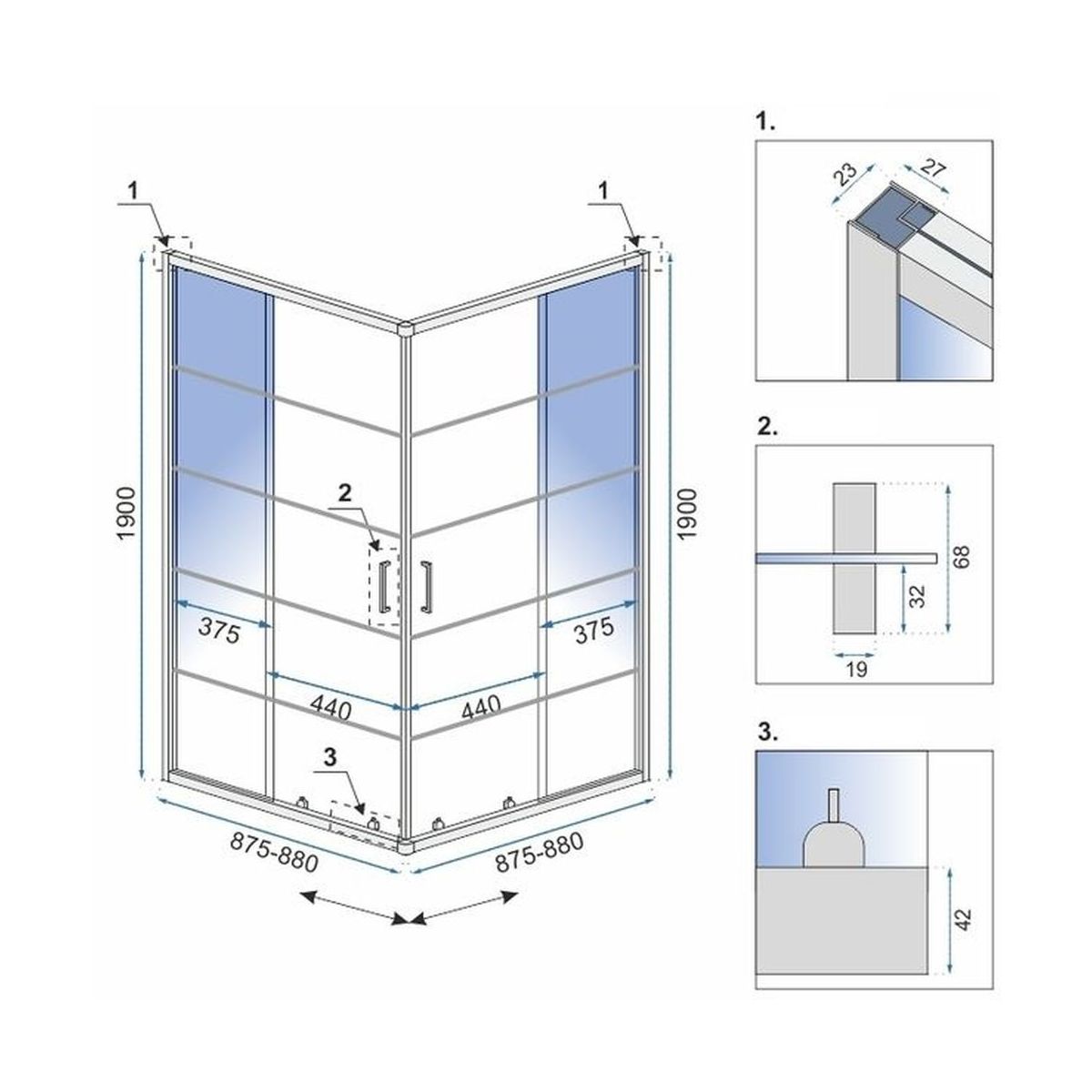 1
1
1900
1900
2
375
375
440
440
3
875-880
875-880

1.
23
27

2.
68
32
19

3.
42