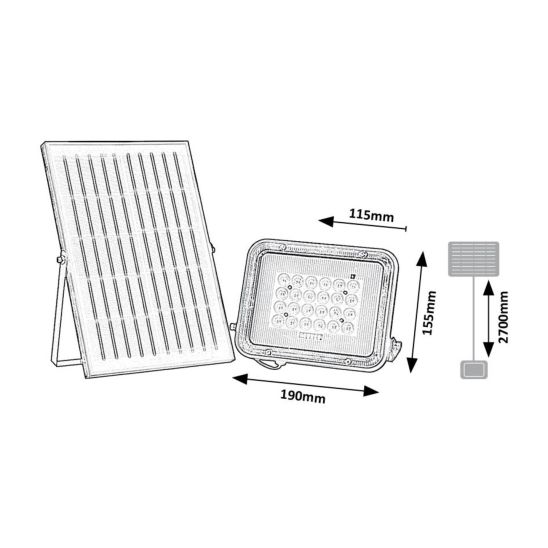 115mm

155mm

2700mm

190mm