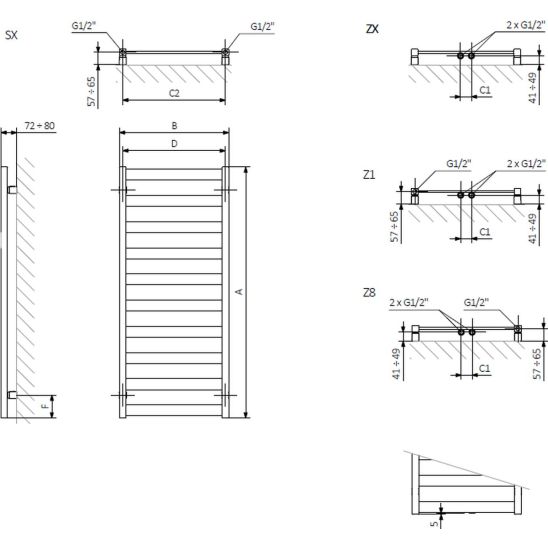 SX

G1/2"

G1/2"

57 ÷ 65

C2

72 ÷ 80

B

D

A

F

ZX

2 x G1/2"

C1

41 ÷ 49

Z1

G1/2"

2 x G1/2"

57 ÷ 65

C1

41 ÷ 49

Z8

2 x G1/2"

G1/2"

41 ÷ 49

C1

57 ÷ 65

5